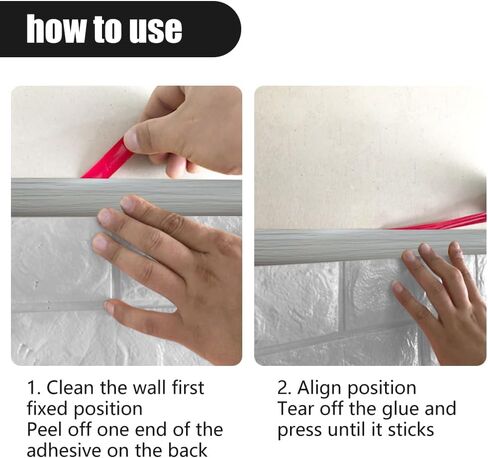 how to use

1. Clean the wall first
fixed position
Peel off one end of the adhesive on the back

2. Align position
Tear off the glue and press until it sticks