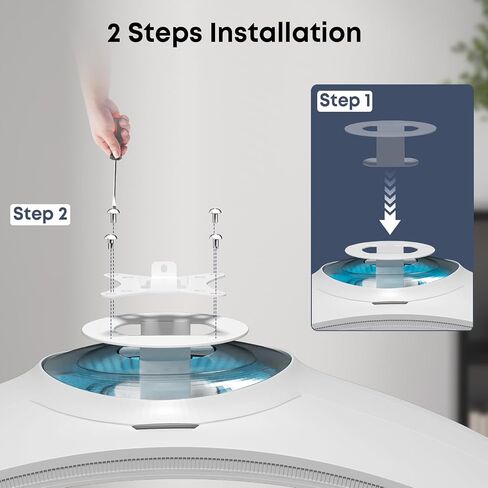 2 Steps Installation

Step 1

Step 2