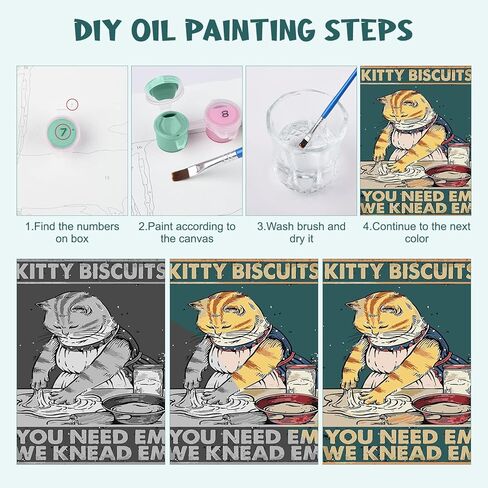 DIY OIL PAINTING STEPS

7

8

KITTY BISCUITS

YOU NEED EM
WE KNEAD EM

1.Find the numbers on box

2.Paint according to the canvas

3.Wash brush and dry it

4.Continue to the next color

KITTY BISCUITS

YOU NEED EM
WE KNEAD EM

KITTY BISCUITS

YOU NEED EM
WE KNEAD EM

KITTY BISCUITS

YOU NEED EM
WE KNEAD EM