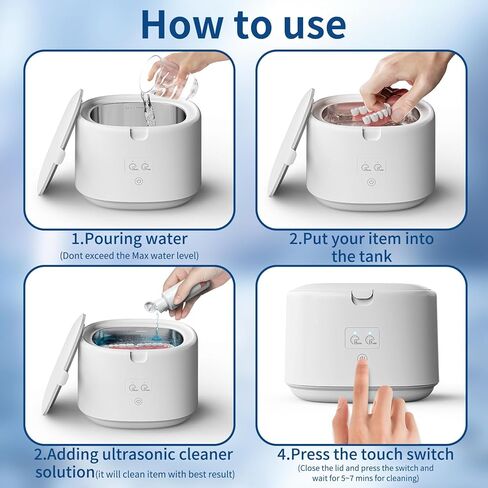 How to use

1.Pouring water
(Dont exceed the Max water level)

2.Put your item into the tank

2.Adding ultrasonic cleaner solution(it will clean item with best result)

4.Press the touch switch
(Close the lid and press the switch and wait for 5~7 mins for cleaning)