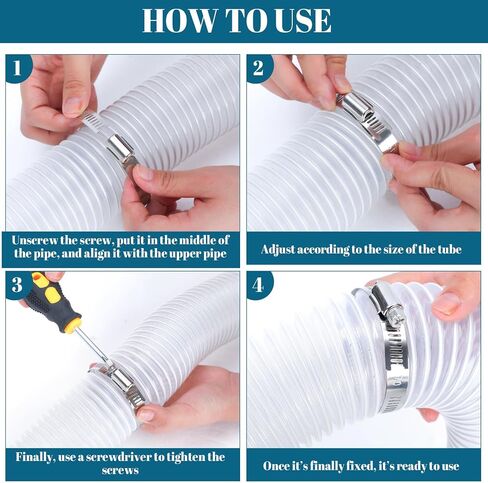 HOW TO USE

1

Unscrew the screw, put it in the middle of the pipe, and align it with the upper pipe

2

Adjust according to the size of the tube

3

Finally, use a screwdriver to tighten the screws

4

Once it's finally fixed, it's ready to use