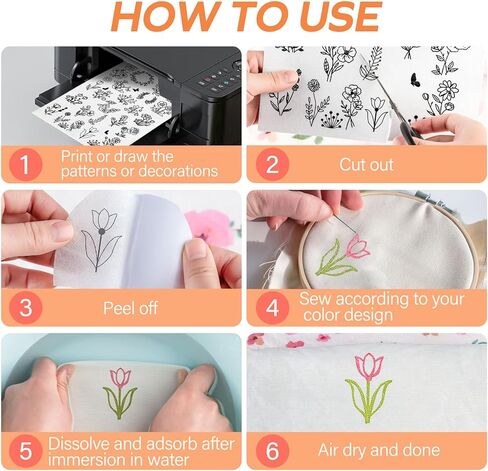 HOW TO USE

1 Print or draw the patterns or decorations

2 Cut out

3 Peel off

4 Sew according to your color design

5 Dissolve and adsorb after immersion in water

6 Air dry and done