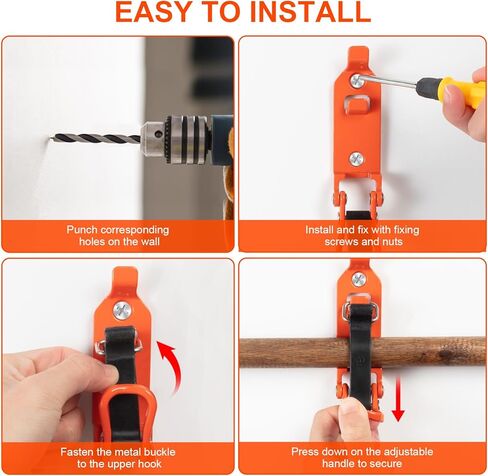 EASY TO INSTALL

Punch corresponding holes on the wall

Install and fix with fixing screws and nuts

Fasten the metal buckle to the upper hook

Press down on the adjustable handle to secure