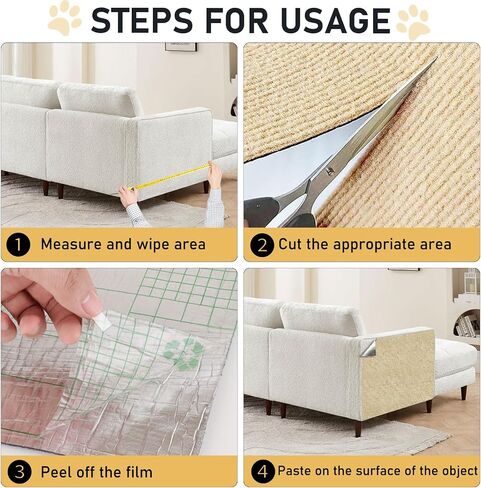 STEPS FOR USAGE

1 Measure and wipe area

2 Cut the appropriate area

3 Peel off the film

4 Paste on the surface of the object