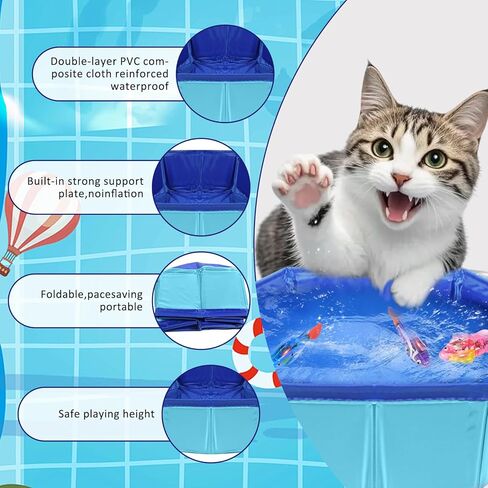 Double-layer PVC composite cloth reinforced waterproof

Built-in strong support plate,noinflation

Foldable,pacesaving portable

Safe playing height