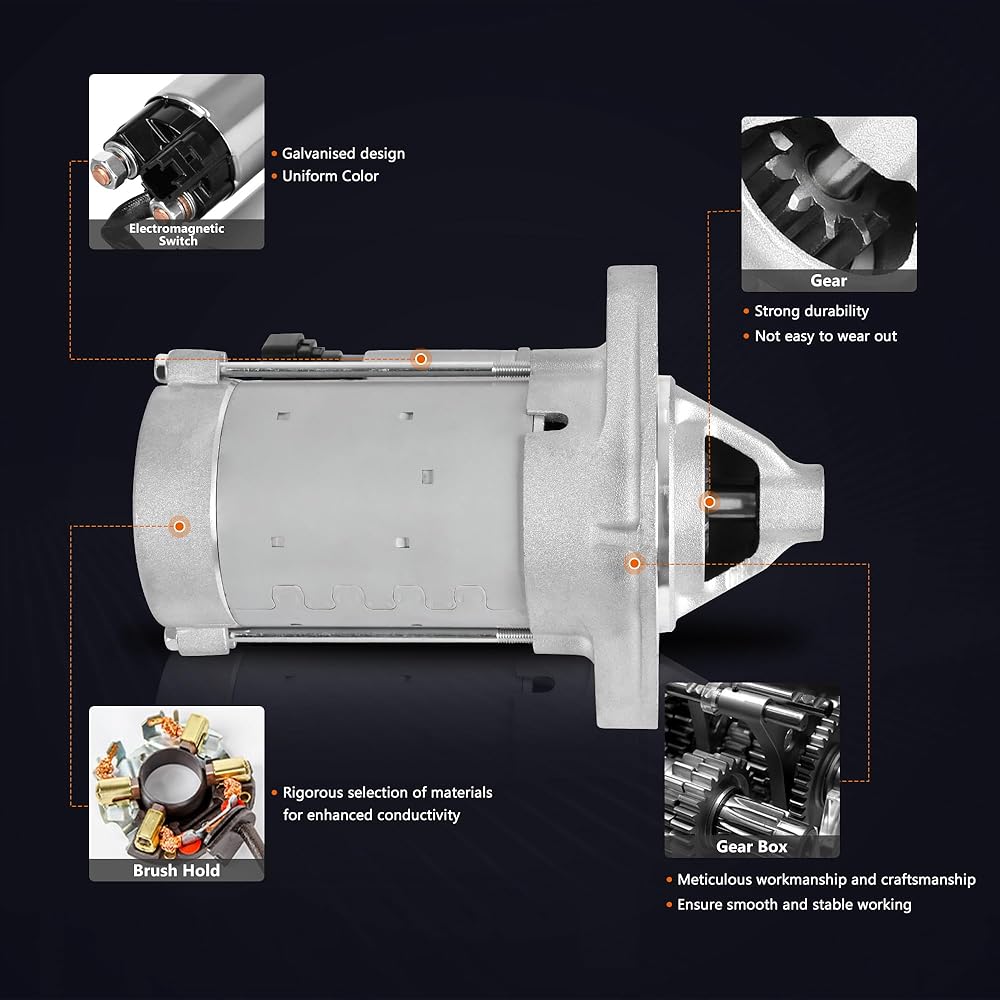 Electromagnetic Switch

• Galvanised design
• Uniform Color

Gear

• Strong durability
• Not easy to wear out

Brush Hold

• Rigorous selection of materials for enhanced conductivity

Gear Box

• Meticulous workmanship and craftsmanship
• Ensure smooth and stable working