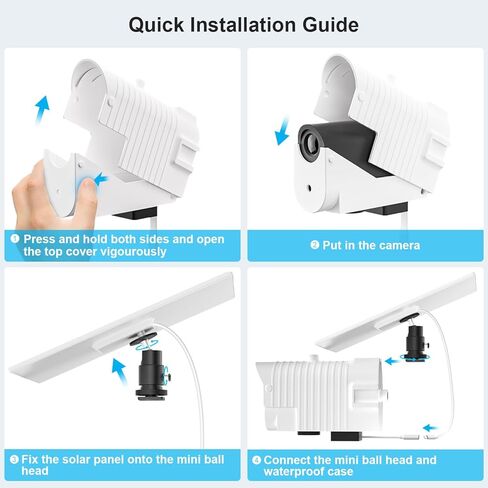 Quick Installation Guide

❶ Press and hold both sides and open the top cover vigourously

❷ Put in the camera

❸ Fix the solar panel onto the mini ball head

❹ Connect the mini ball head and waterproof case