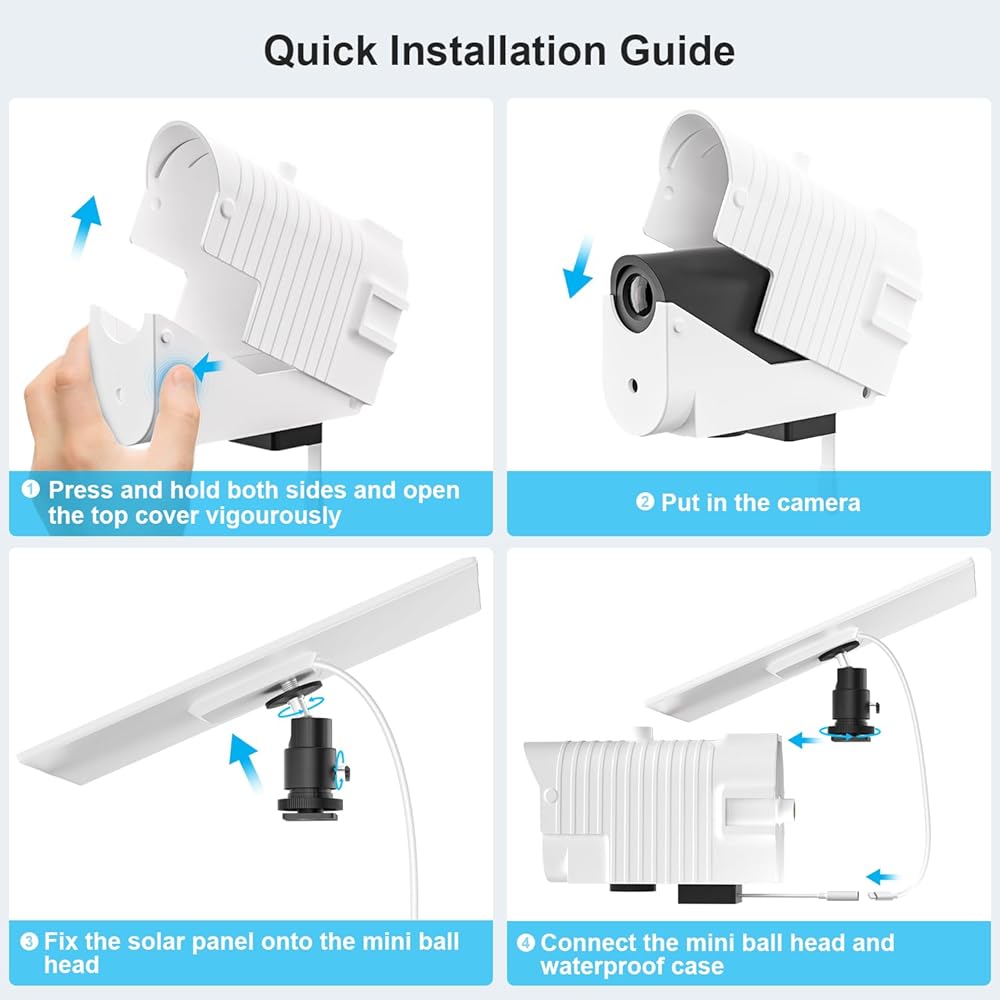 Quick Installation Guide

❶ Press and hold both sides and open the top cover vigourously

❷ Put in the camera

❸ Fix the solar panel onto the mini ball head

❹ Connect the mini ball head and waterproof case