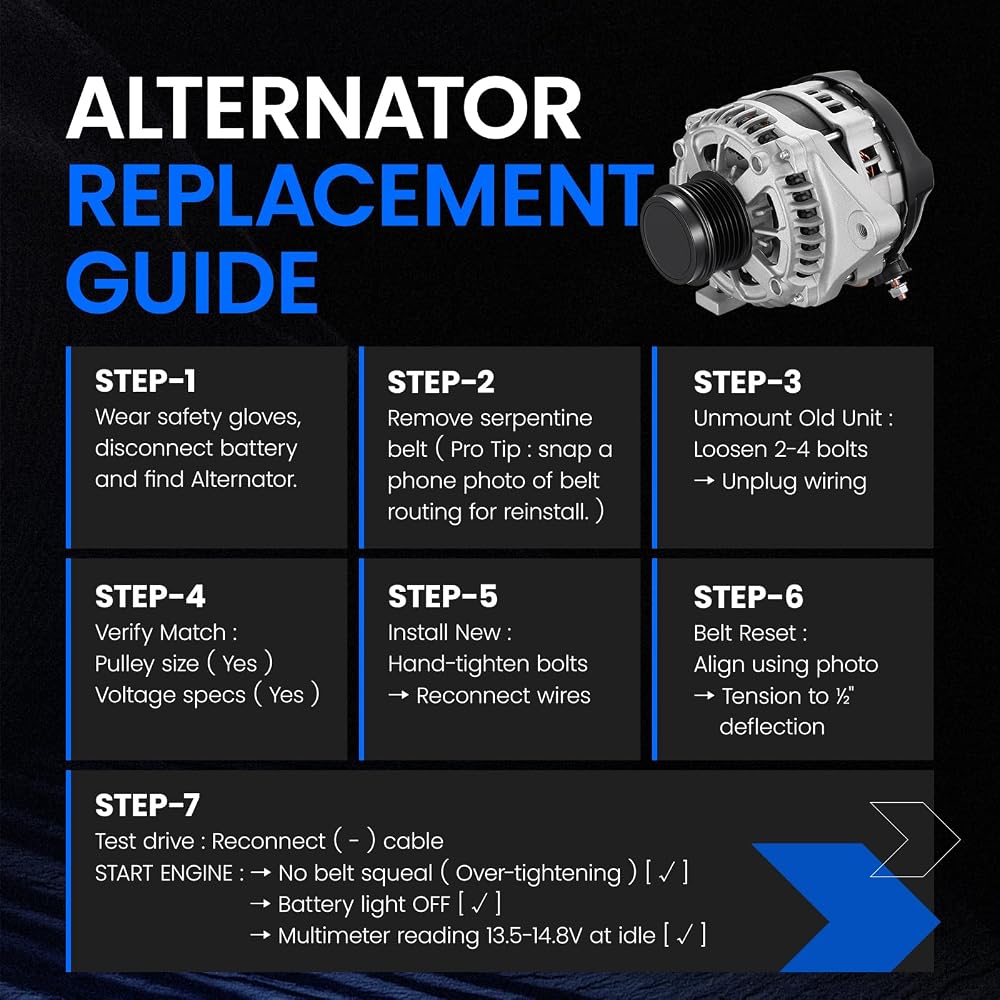 ALTERNATOR
REPLACEMENT
GUIDE

STEP-1
Wear safety gloves, disconnect battery and find Alternator.

STEP-2
Remove serpentine belt ( Pro Tip : snap a phone photo of belt routing for reinstall. )

STEP-3
Unmount Old Unit :
Loosen 2-4 bolts
→ Unplug wiring

STEP-4
Verify Match :
Pulley size ( Yes )
Voltage specs ( Yes )

STEP-5
Install New :
Hand-tighten bolts
→ Reconnect wires

STEP-6
Belt Reset :
Align using photo
→ Tension to ½" deflection

STEP-7
Test drive : Reconnect ( - ) cable
START ENGINE : → No belt squeal ( Over-tightening ) [ ✓ ]
→ Battery light OFF [ ✓ ]
→ Multimeter reading 13.5-14.8V at idle [ ✓ ]