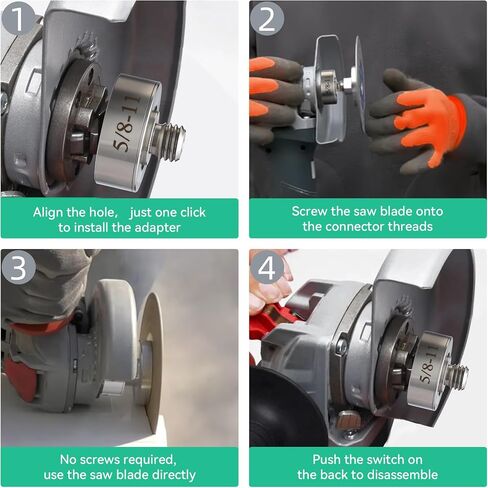 1

5/8-11

Align the hole, just one click to install the adapter

2

Screw the saw blade onto the connector threads

3

No screws required, use the saw blade directly

4

5/8-11

Push the switch on the back to disassemble