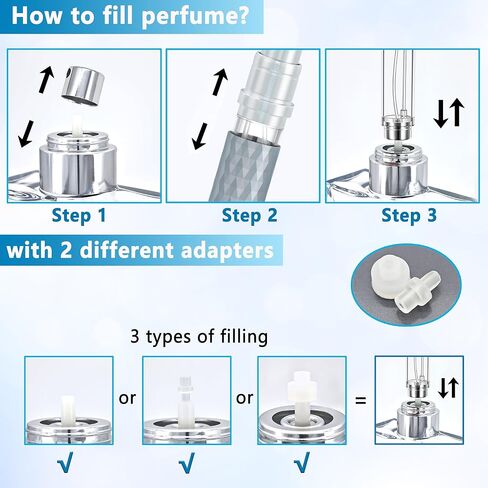 How to fill perfume?

Step 1

Step 2

Step 3

with 2 different adapters

3 types of filling

or

or

=

√

√

√