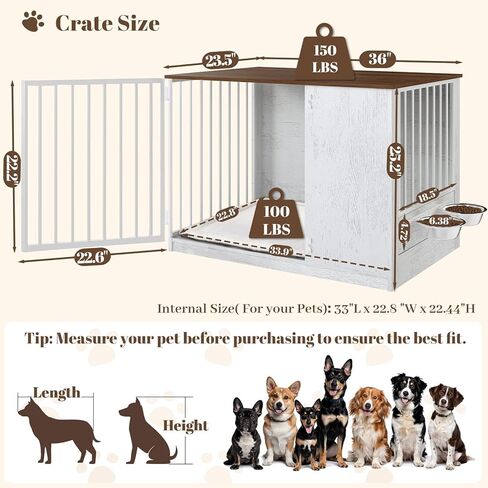 Crate Size

23.5"

150 LBS

36"

22.2"

25.2"

18.5"

22.8"

100 LBS

6.38"

4.72"

33.9"

22.6"

Internal Size( For your Pets): 33"L x 22.8 "W x 22.44"H

Tip: Measure your pet before purchasing to ensure the best fit.

Length

Height