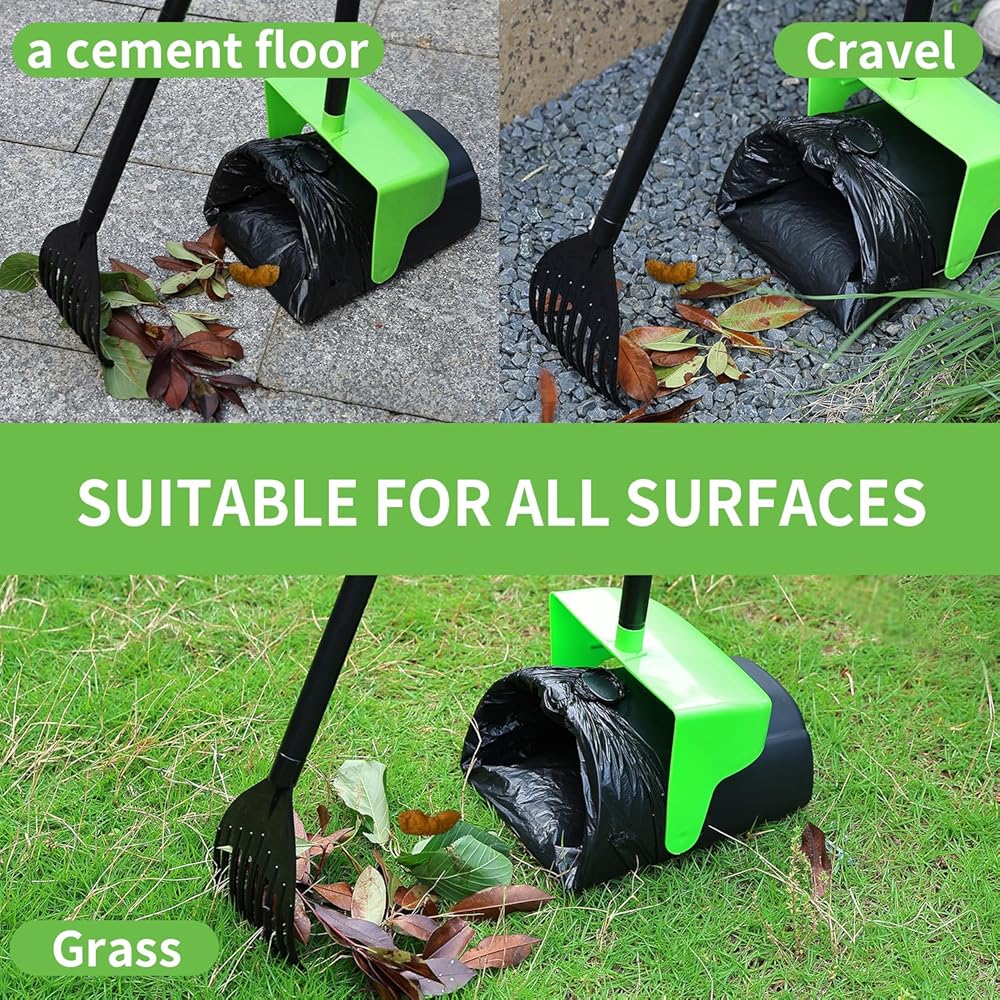 a cement floor

Cravel

SUITABLE FOR ALL SURFACES

Grass