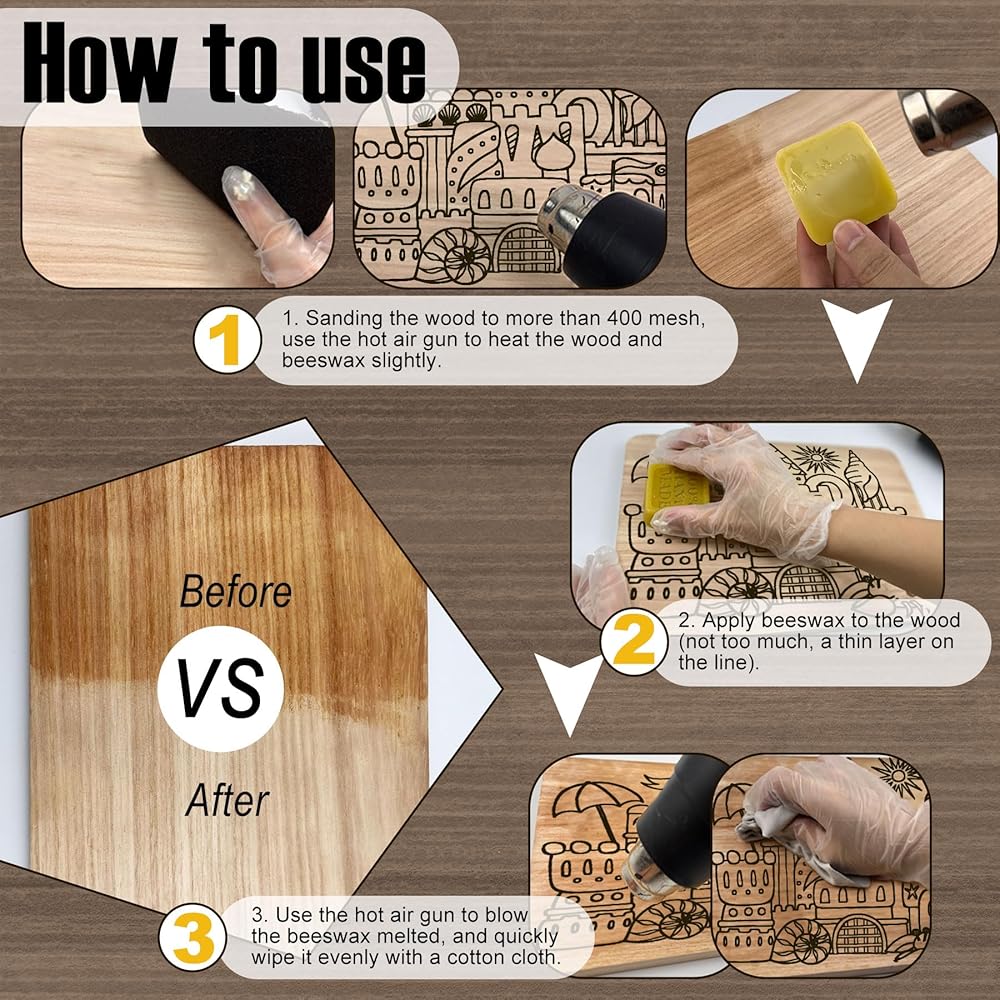 How to use

1

1. Sanding the wood to more than 400 mesh, use the hot air gun to heat the wood and beeswax slightly.

Before

VS

After

2

2. Apply beeswax to the wood (not too much, a thin layer on the line).

3

3. Use the hot air gun to blow the beeswax melted, and quickly wipe it evenly with a cotton cloth.