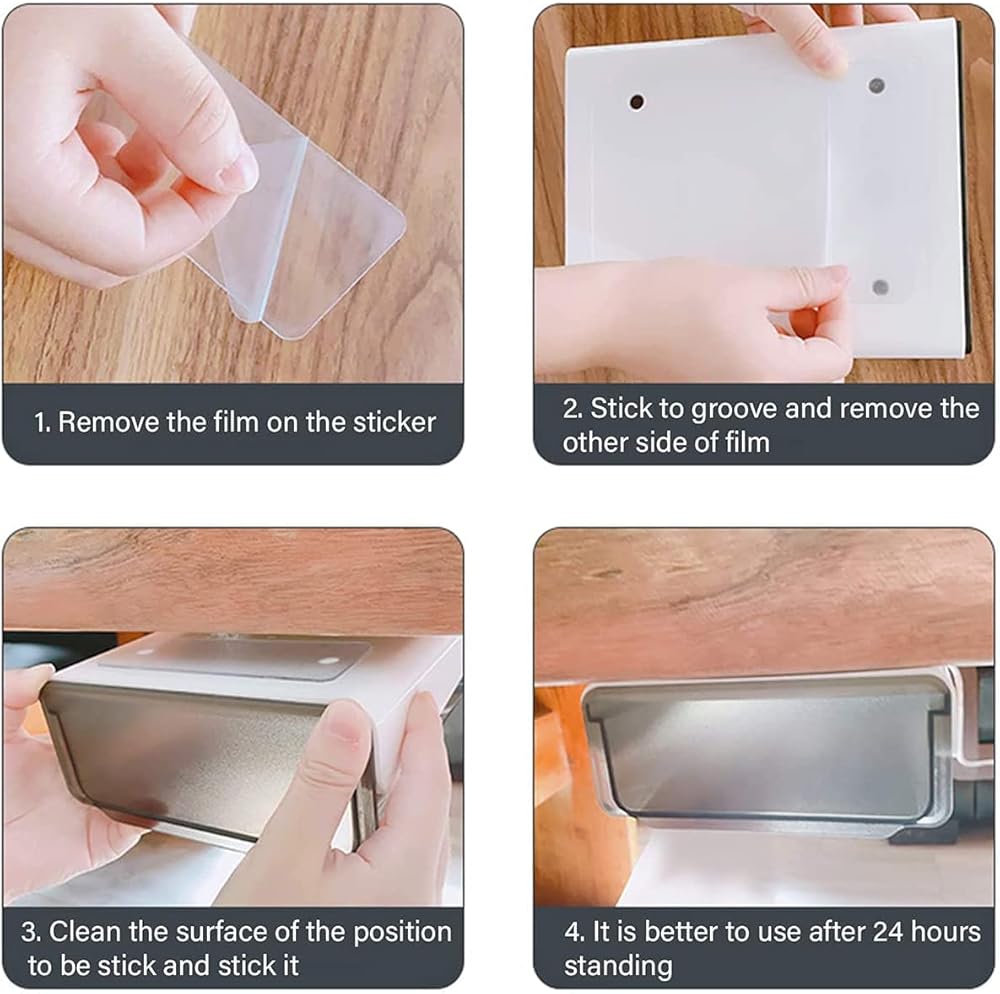 1. Remove the film on the sticker

2. Stick to groove and remove the other side of film

3. Clean the surface of the position to be stick and stick it

4. It is better to use after 24 hours standing