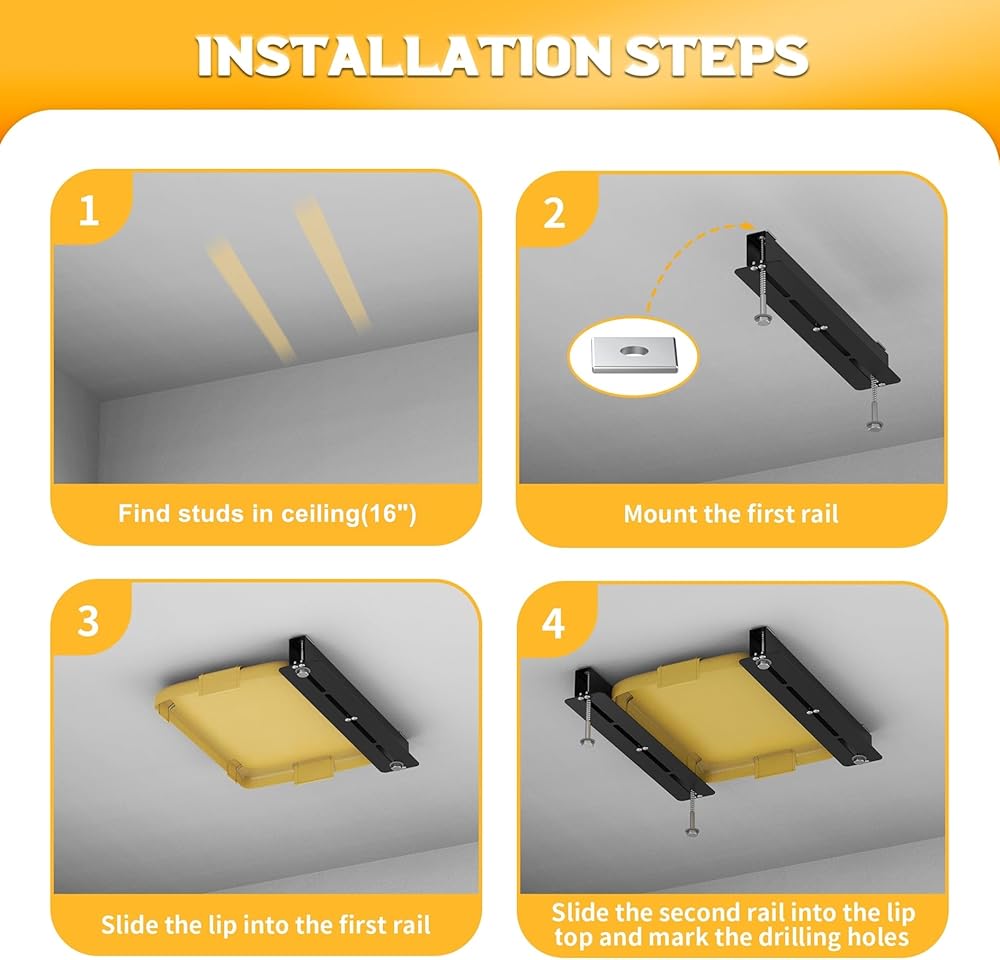 INSTALLATION STEPS

1

Find studs in ceiling(16")

2

Mount the first rail

3

Slide the lip into the first rail

4

Slide the second rail into the lip top and mark the drilling holes