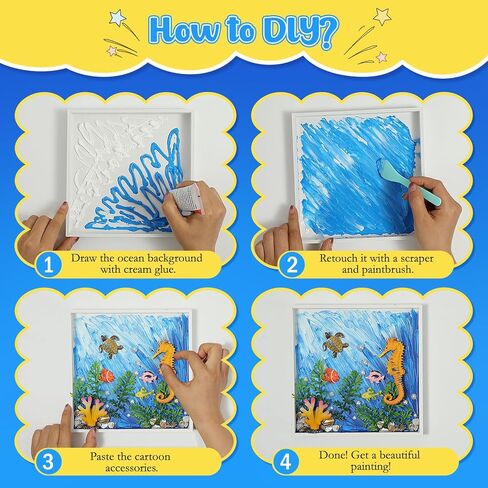 How to DIY?

1 Draw the ocean background with cream glue.

2 Retouch it with a scraper and paintbrush.

3 Paste the cartoon accessories.

4 Done! Get a beautiful painting!