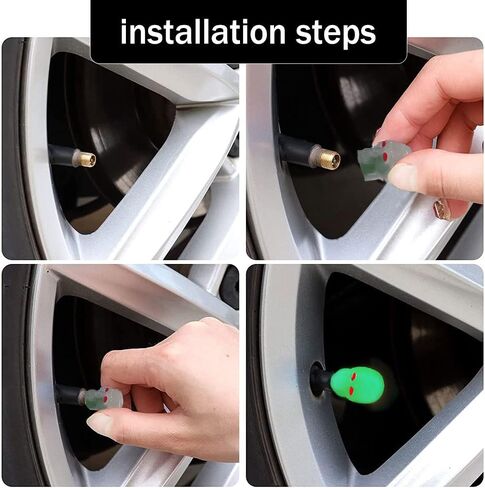 installation steps