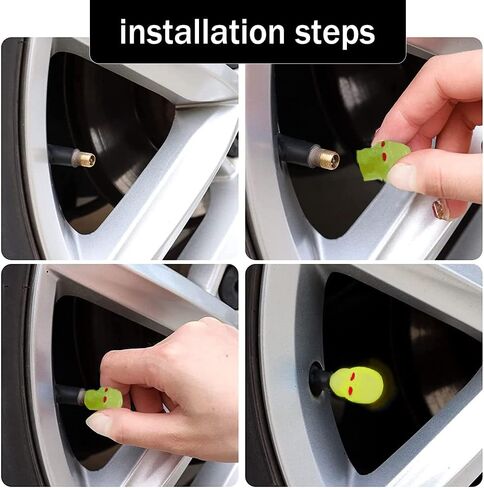 installation steps