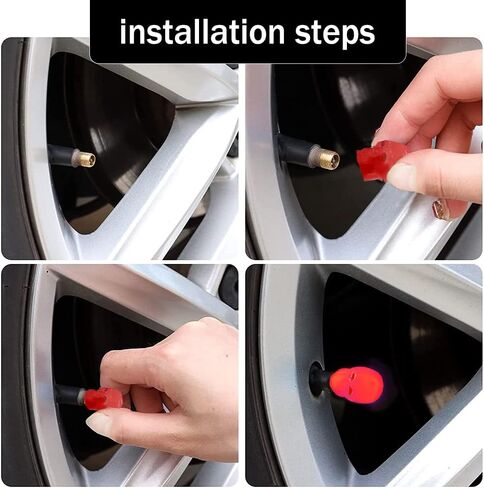 installation steps