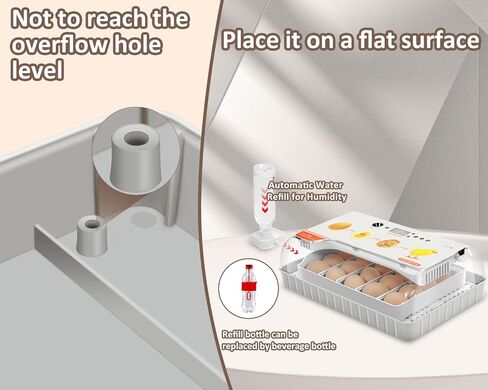 Not to reach the overflow hole level

Place it on a flat surface

Automatic Water Refill for Humidity

Refill bottle can be replaced by beverage bottle