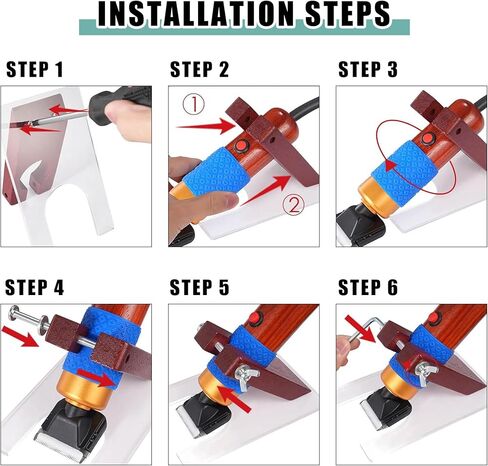 INSTALLATION STEPS

STEP 1

STEP 2

①

②

STEP 3

STEP 4

STEP 5

STEP 6