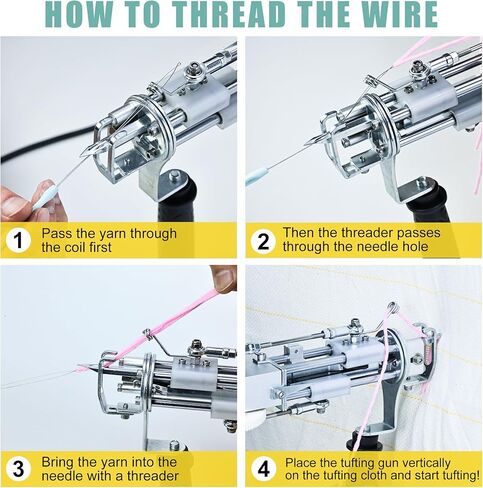 HOW TO THREAD THE WIRE

1 Pass the yarn through the coil first

2 Then the threader passes through the needle hole

3 Bring the yarn into the needle with a threader

4 Place the tufting gun vertically on the tufting cloth and start tufting!