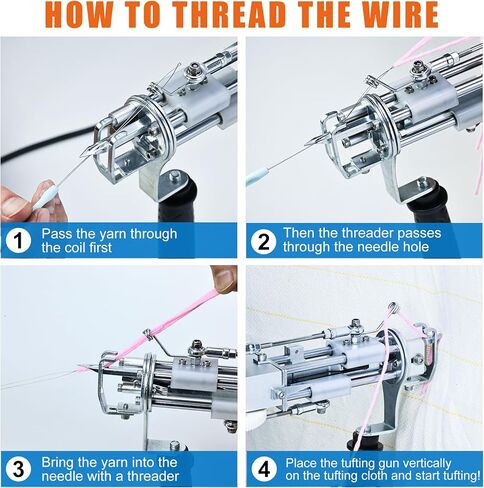 HOW TO THREAD THE WIRE

1 Pass the yarn through the coil first

2 Then the threader passes through the needle hole

3 Bring the yarn into the needle with a threader

4 Place the tufting gun vertically on the tufting cloth and start tufting!