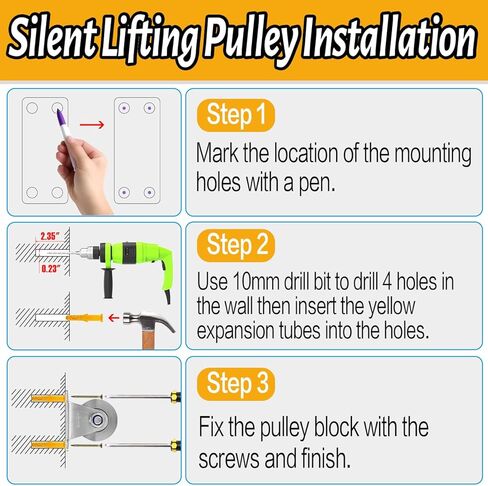 Silent Lifting Pulley Installation

Step 1

Mark the location of the mounting holes with a pen.

2.35"

0.23"

Step 2

Use 10mm drill bit to drill 4 holes in the wall then insert the yellow expansion tubes into the holes.

Step 3

Fix the pulley block with the screws and finish.