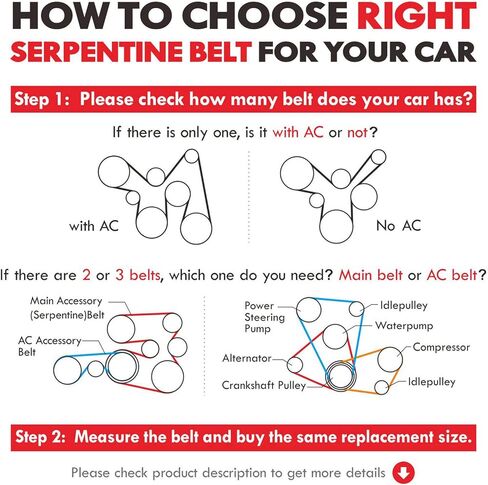 HOW TO CHOOSE RIGHT SERPENTINE BELT FOR YOUR CAR

Step 1: Please check how many belt does your car has?

If there is only one, is it with AC or not?

with AC

No AC

If there are 2 or 3 belts, which one do you need? Main belt or AC belt?

Main Accessory (Serpentine)Belt

AC Accessory Belt

Power Steering Pump

Idlepulley

Waterpump

Compressor

Alternator

Crankshaft Pulley

Idlepulley

Step 2: Measure the belt and buy the same replacement size.

Please check product description to get more details