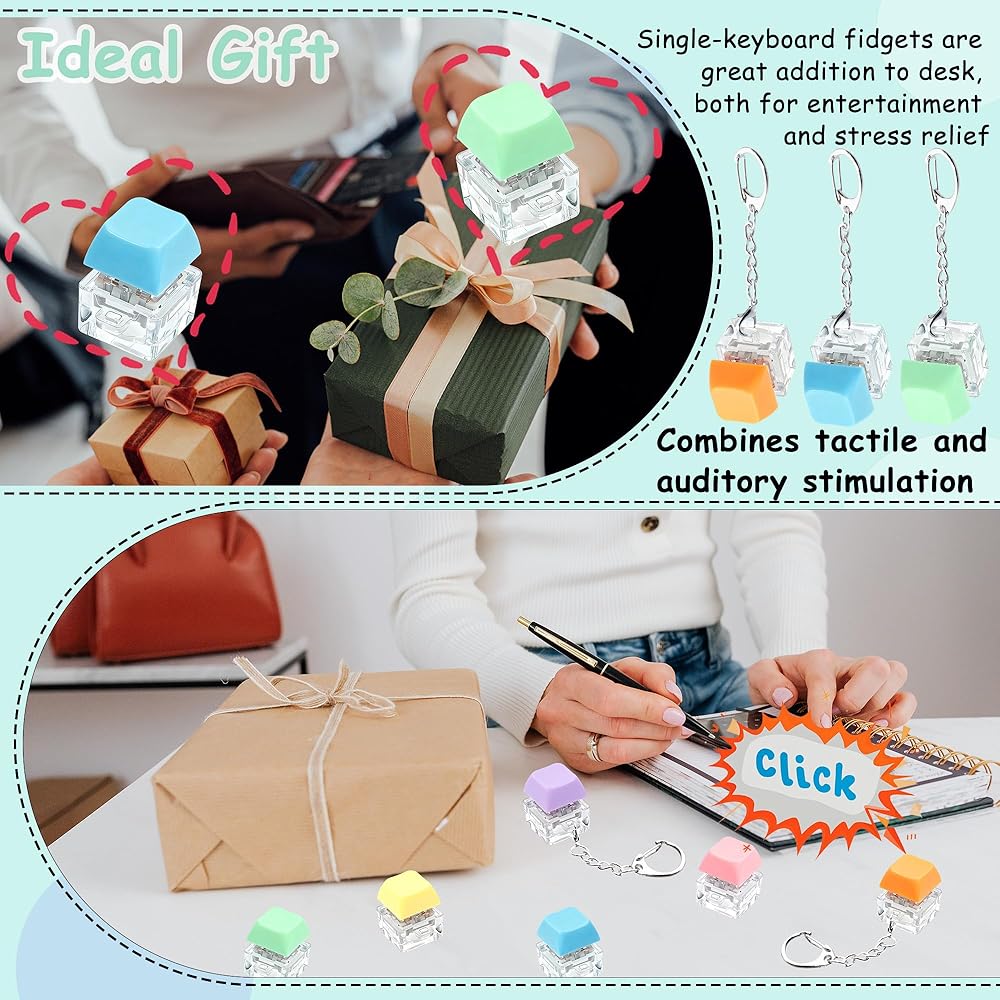 Ideal Gift

Single-keyboard fidgets are great addition to desk, both for entertainment and stress relief

Combines tactile and auditory stimulation

Click