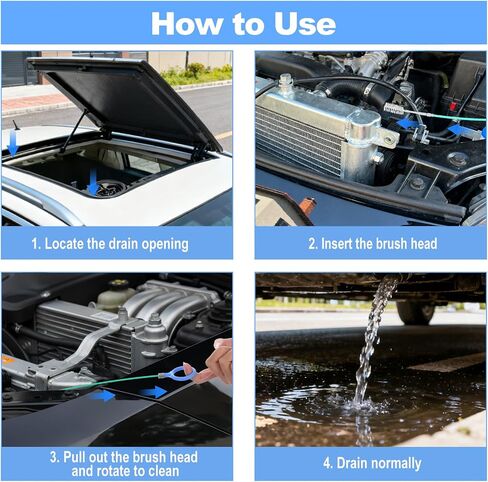 How to Use

1. Locate the drain opening

2. Insert the brush head

3. Pull out the brush head and rotate to clean

4. Drain normally