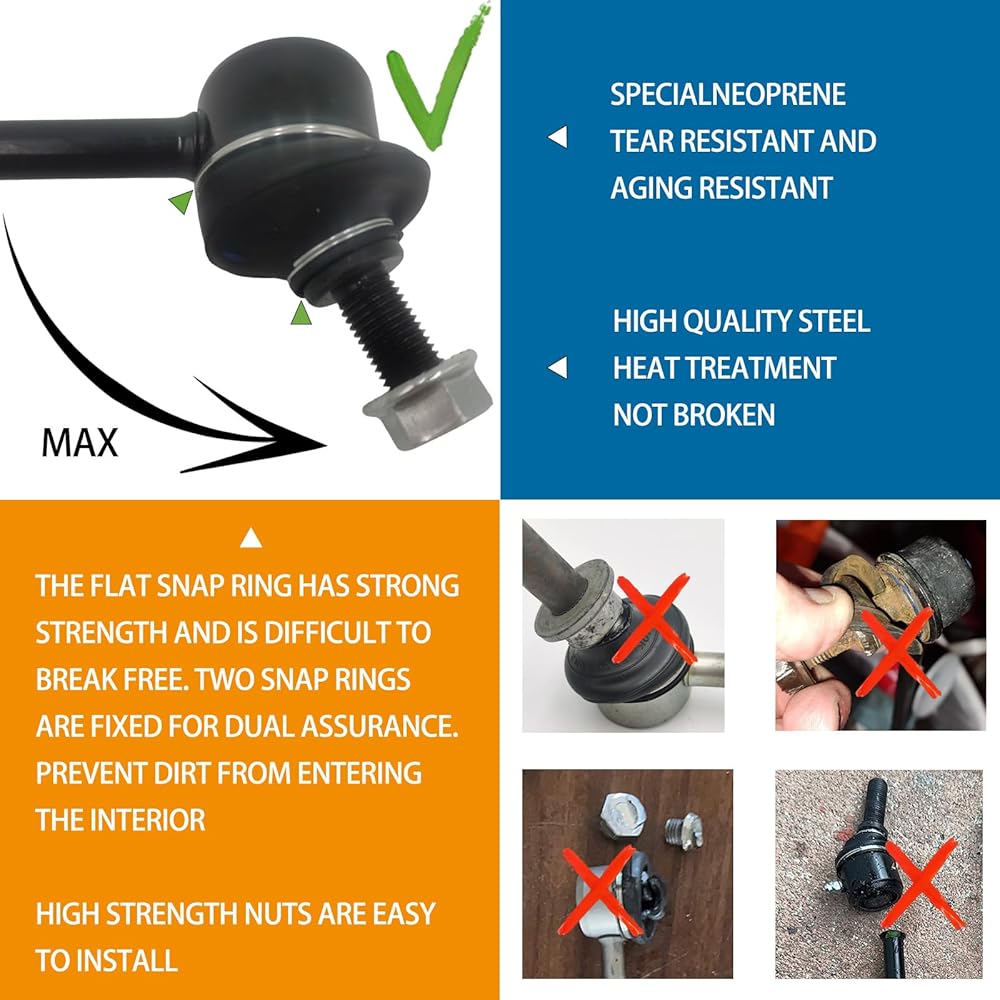 MAX

SPECIALNEOPRENE TEAR RESISTANT AND AGING RESISTANT

HIGH QUALITY STEEL HEAT TREATMENT NOT BROKEN

THE FLAT SNAP RING HAS STRONG STRENGTH AND IS DIFFICULT TO BREAK FREE. TWO SNAP RINGS ARE FIXED FOR DUAL ASSURANCE. PREVENT DIRT FROM ENTERING THE INTERIOR

HIGH STRENGTH NUTS ARE EASY TO INSTALL