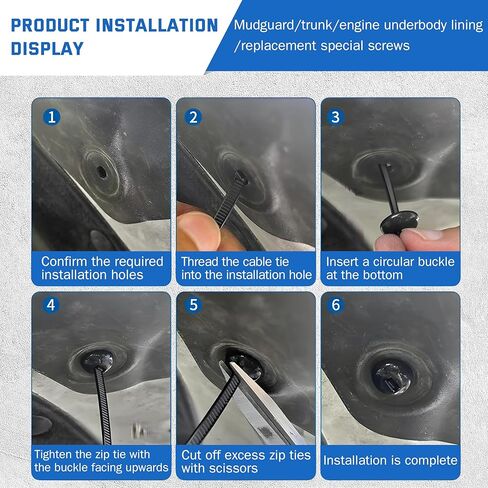 PRODUCT INSTALLATION DISPLAY

Mudguard/trunk/engine underbody lining /replacement special screws

1
Confirm the required installation holes

2
Thread the cable tie into the installation hole

3
Insert a circular buckle at the bottom

4
Tighten the zip tie with the buckle facing upwards

5
Cut off excess zip ties with scissors

6
Installation is complete