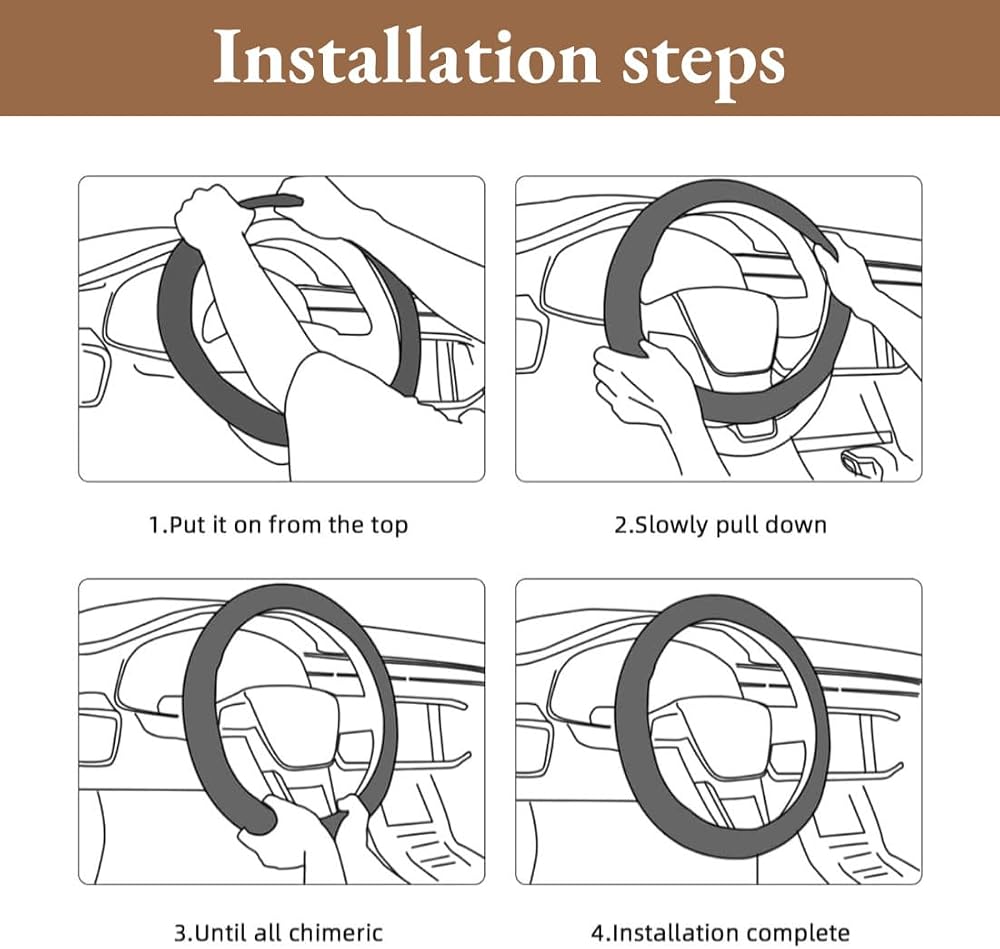 Installation steps

1.Put it on from the top

2.Slowly pull down

3.Until all chimeric

4.Installation complete