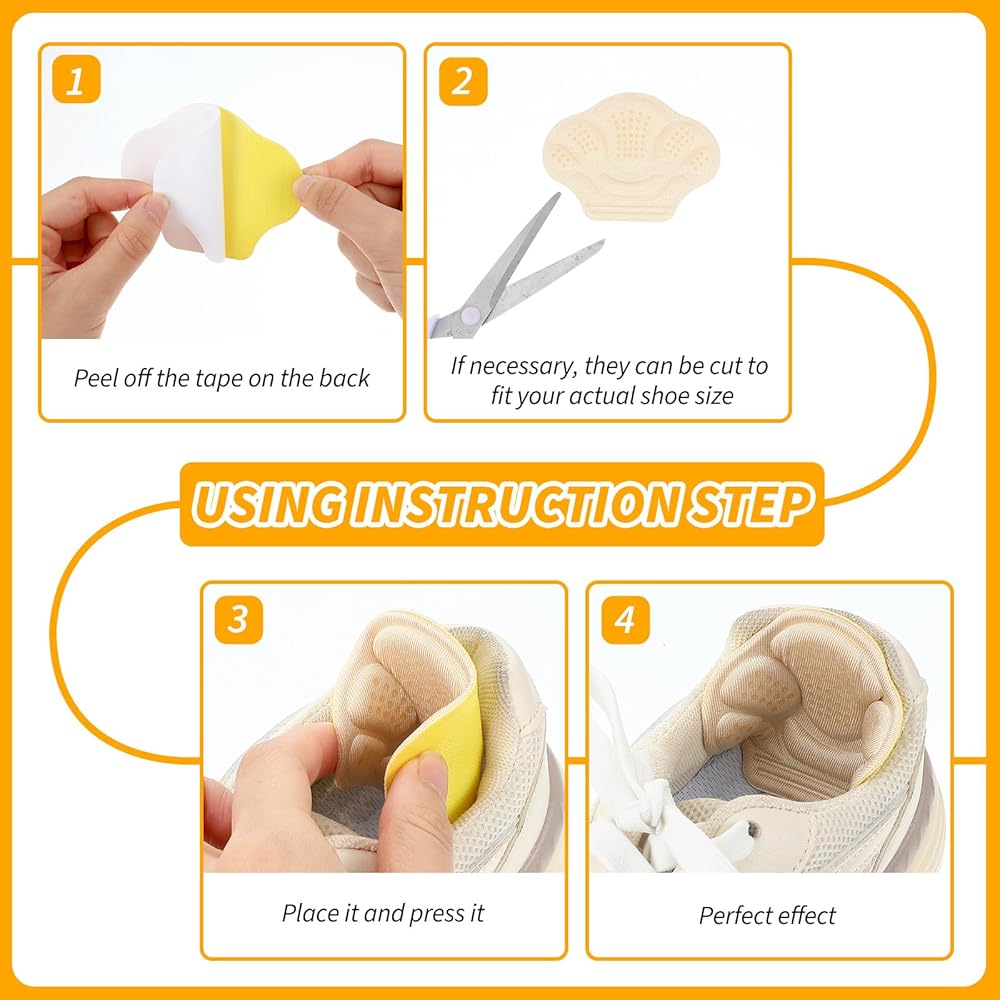 1

Peel off the tape on the back

2

If necessary, they can be cut to fit your actual shoe size

USING INSTRUCTION STEP

3

Place it and press it

4

Perfect effect