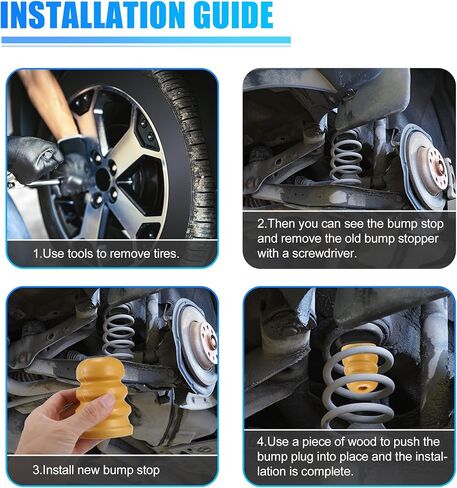 INSTALLATION GUIDE

1.Use tools to remove tires.

2.Then you can see the bump stop and remove the old bump stopper with a screwdriver.

3.Install new bump stop

4.Use a piece of wood to push the bump plug into place and the installation is complete.