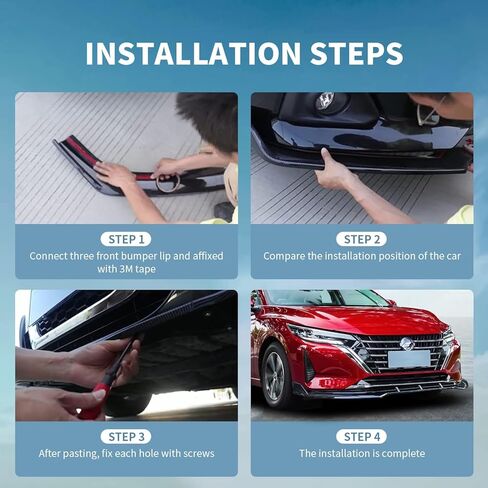 INSTALLATION STEPS

STEP 1
Connect three front bumper lip and affixed with 3M tape

STEP 2
Compare the installation position of the car

STEP 3
After pasting, fix each hole with screws

STEP 4
The installation is complete