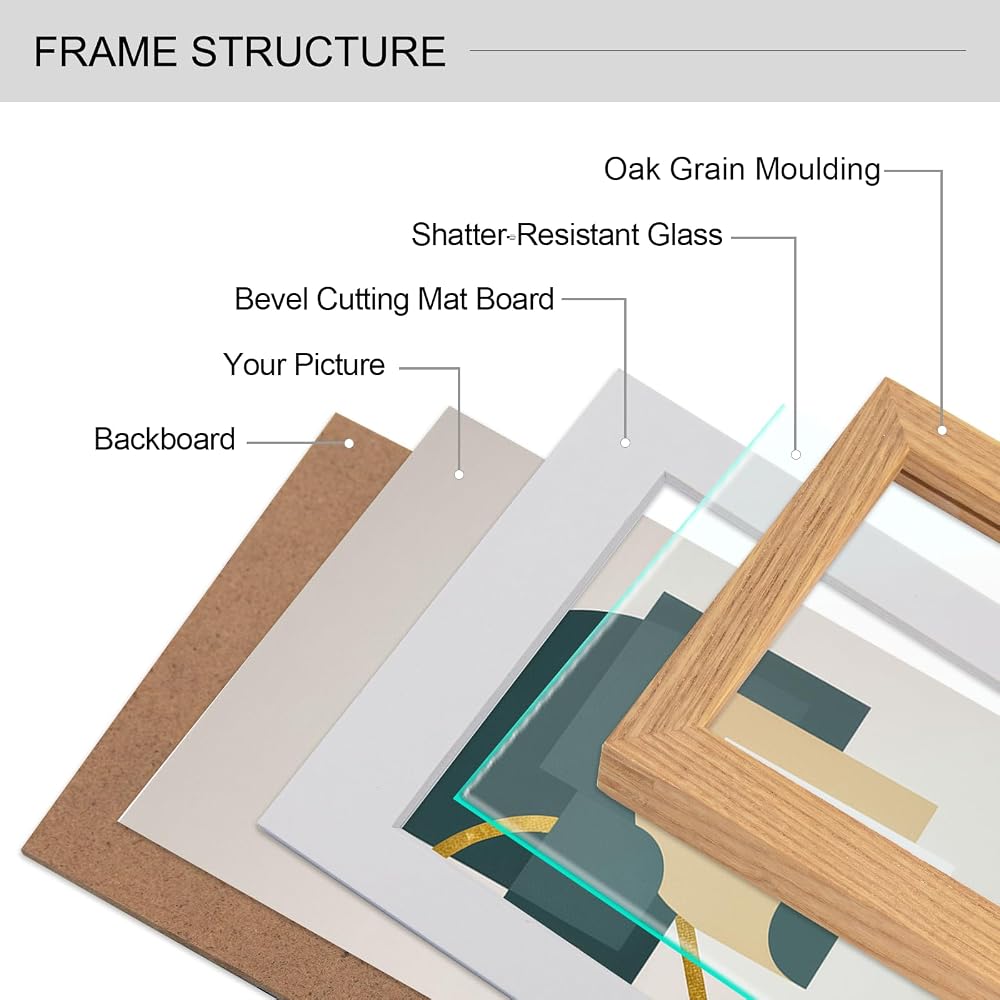 FRAME STRUCTURE

Oak Grain Moulding

Shatter-Resistant Glass

Bevel Cutting Mat Board

Your Picture

Backboard