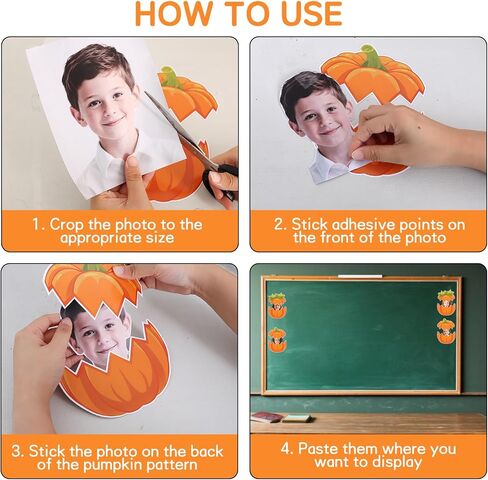 HOW TO USE

1. Crop the photo to the appropriate size

2. Stick adhesive points on the front of the photo

3. Stick the photo on the back of the pumpkin pattern

4. Paste them where you want to display