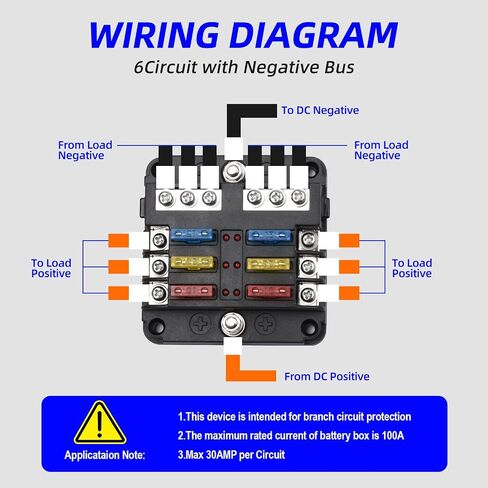 WIRING DIAGRAM
6Circuit with Negative Bus

To DC Negative

From Load Negative

From Load Negative

To Load Positive

To Load Positive

From DC Positive

Applicataion Note:

1.This device is intended for branch circuit protection
2.The maximum rated current of battery box is 100A
3.Max 30AMP per Circuit