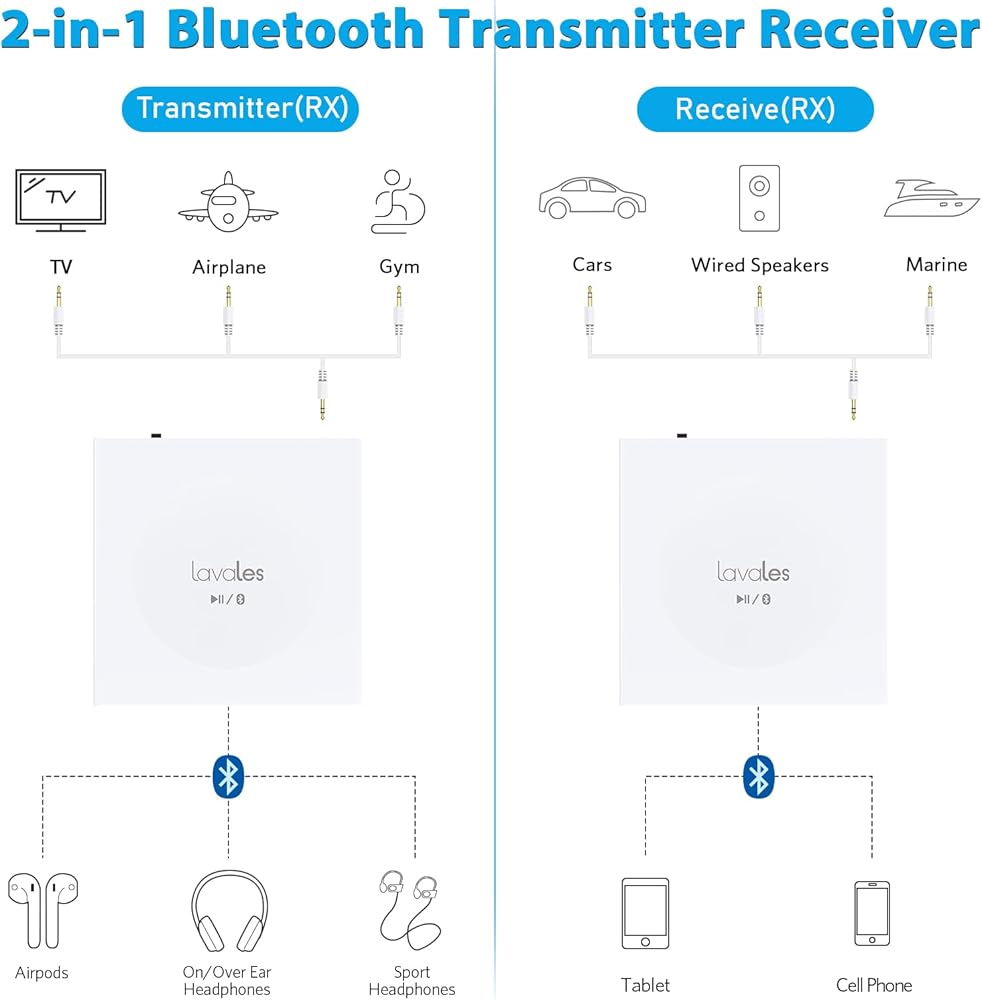 2-in-1 Bluetooth Transmitter Receiver

Transmitter(RX)

TV

TV Airplane Gym

lavales

Airpods On/Over Ear Headphones Sport Headphones

Receive(RX)

Cars Wired Speakers Marine

lavales

Tablet Cell Phone