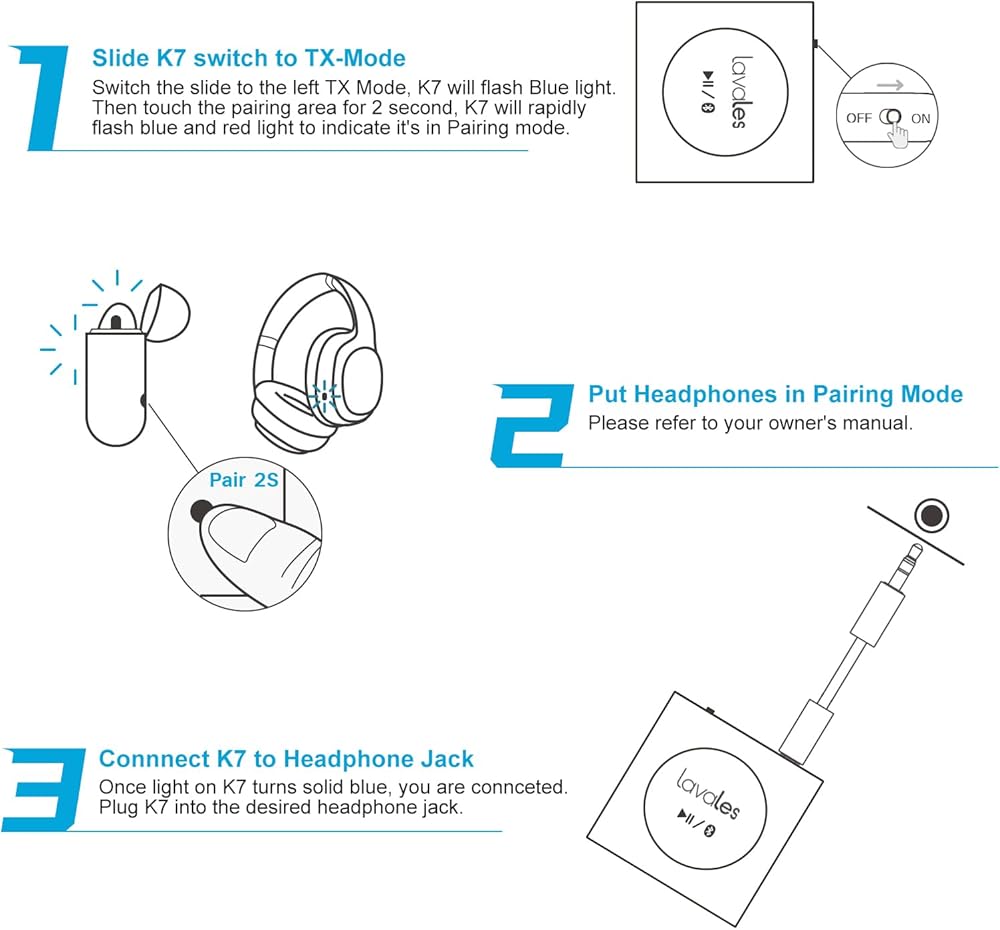 1

Slide K7 switch to TX-Mode

Switch the slide to the left TX Mode, K7 will flash Blue light. Then touch the pairing area for 2 second, K7 will rapidly flash blue and red light to indicate it's in Pairing mode.

lavales

OFF ON

Pair 2S

2

Put Headphones in Pairing Mode

Please refer to your owner's manual.

3

Connnect K7 to Headphone Jack

Once light on K7 turns solid blue, you are connceted. Plug K7 into the desired headphone jack.

lavales