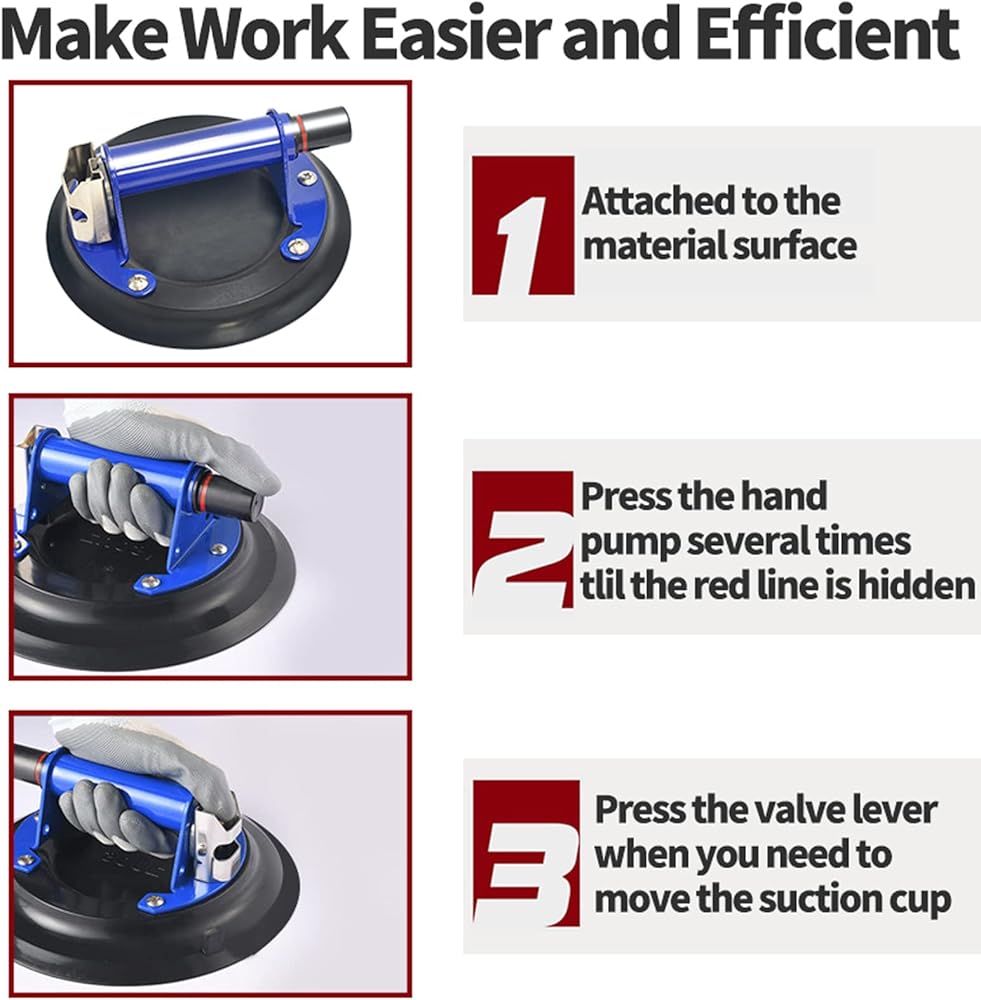 Make Work Easier and Efficient

1 Attached to the material surface

2 Press the hand pump several times tlil the red line is hidden

3 Press the valve lever when you need to move the suction cup