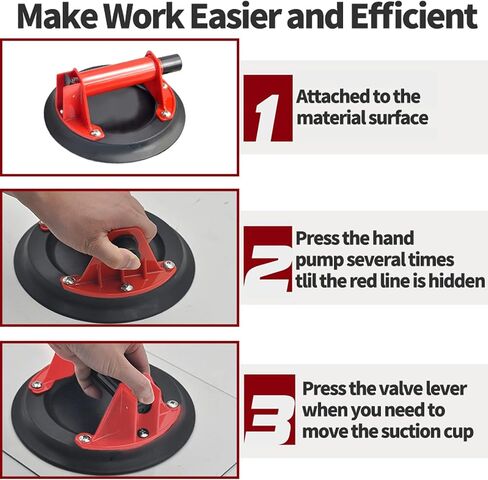 Make Work Easier and Efficient

1 Attached to the material surface

2 Press the hand pump several times tlil the red line is hidden

3 Press the valve lever when you need to move the suction cup