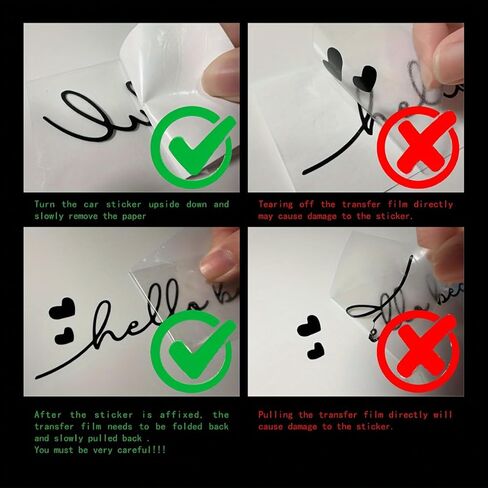 Turn the car sticker upside down and slowly remove the paper

Tearing off the transfer film directly may cause damage to the sticker.

hello

After the sticker is affixed, the transfer film needs to be folded back and slowly pulled back .
You must be very careful!!!

Pulling the transfer film directly will cause damage to the sticker.