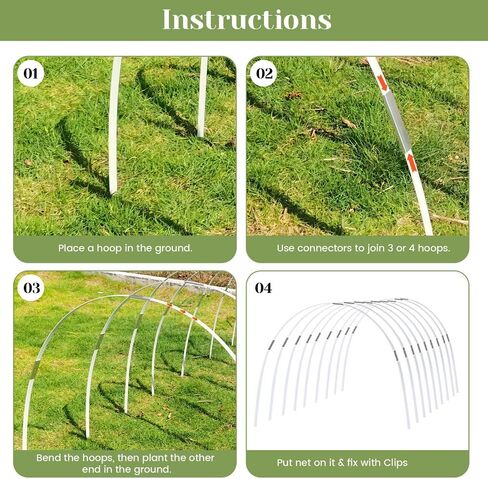 Instructions

01

Place a hoop in the ground.

02

Use connectors to join 3 or 4 hoops.

03

Bend the hoops, then plant the other end in the ground.

04

Put net on it & fix with Clips