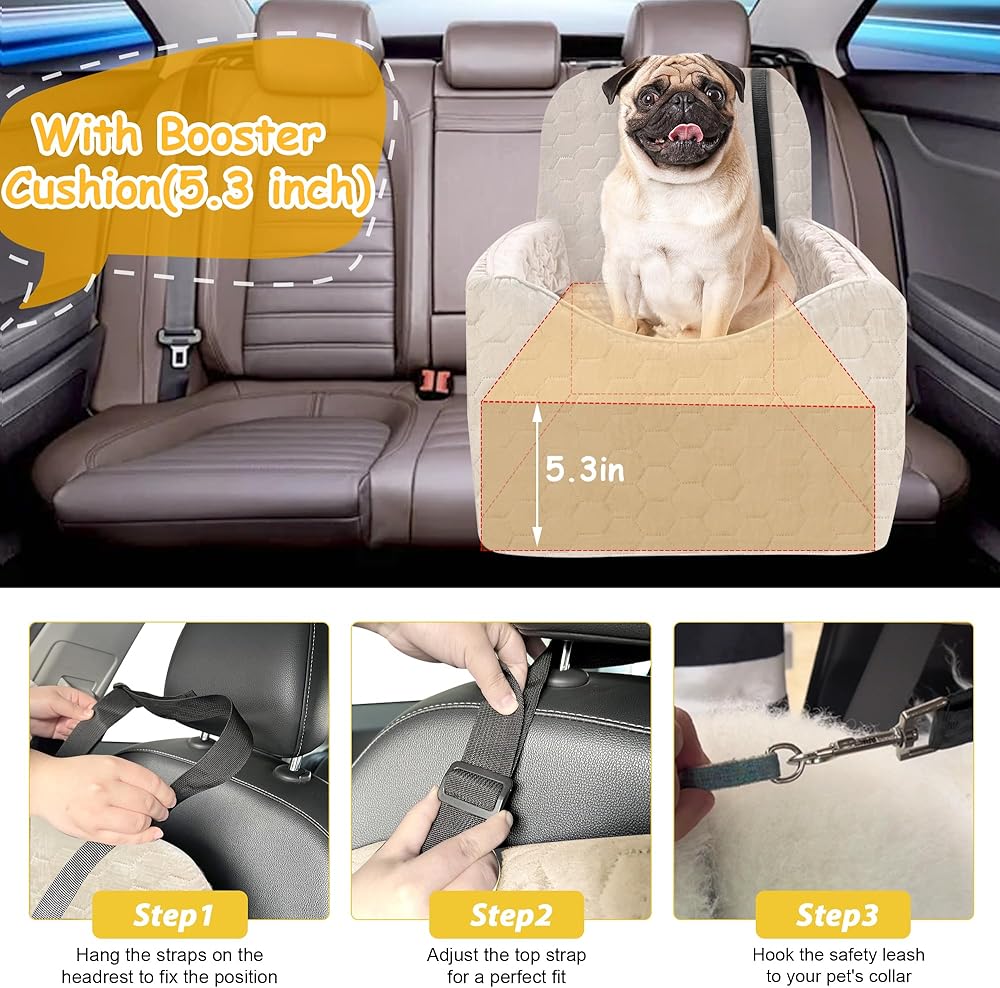 With Booster Cushion(5.3 inch)

5.3in

Step1
Hang the straps on the headrest to fix the position

Step2
Adjust the top strap for a perfect fit

Step3
Hook the safety leash to your pet's collar