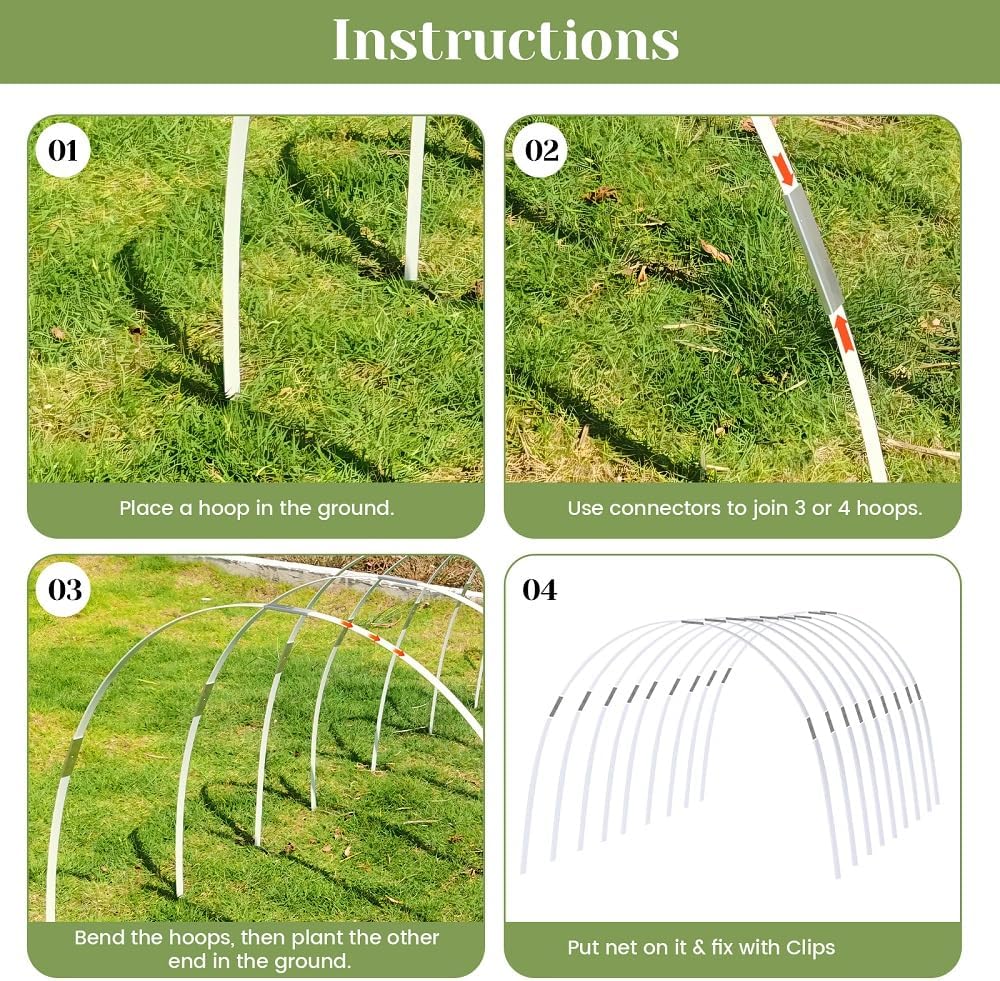 Instructions

01

Place a hoop in the ground.

02

Use connectors to join 3 or 4 hoops.

03

Bend the hoops, then plant the other end in the ground.

04

Put net on it & fix with Clips