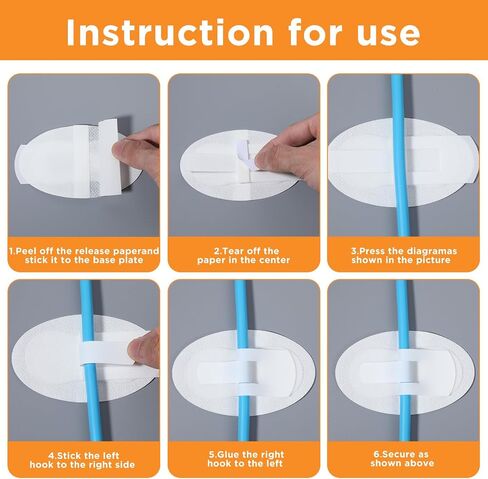 Instruction for use

1.Peel off the release paperand stick it to the base plate

2.Tear off the paper in the center

3.Press the diagramas shown in the picture

4.Stick the left hook to the right side

5.Glue the right hook to the left

6.Secure as shown above